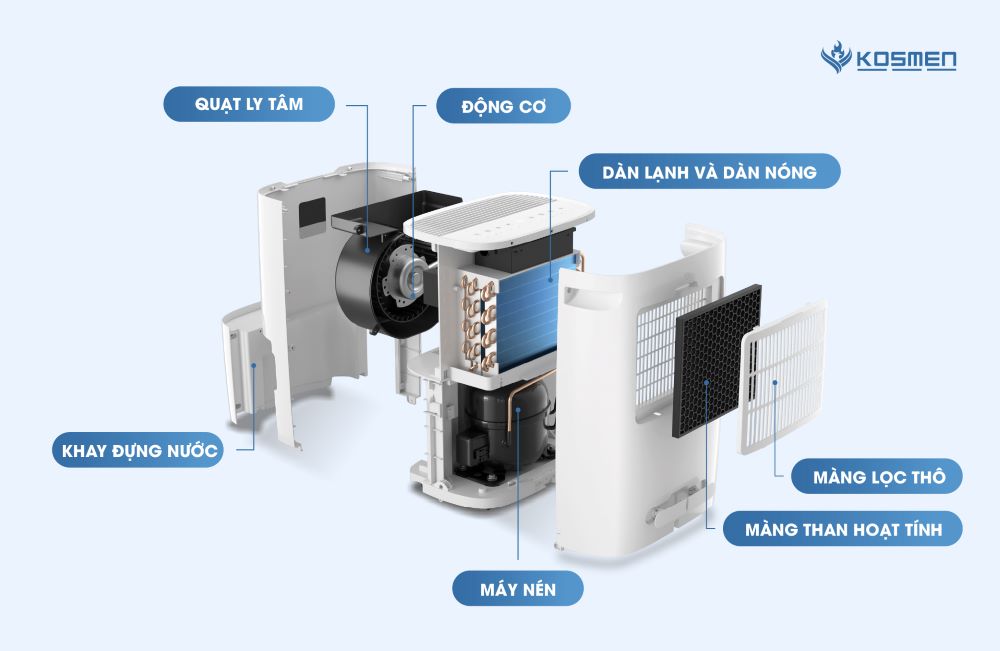 KOSMEN

QUẠT LY TÂM

ĐỘNG CƠ

DÀN LẠNH VÀ DÀN NÓNG

KHAY ĐỰNG NƯỚC

MÀNG LỌC THÔ

MÀNG THAN HOẠT TÍNH

MÁY NÉN